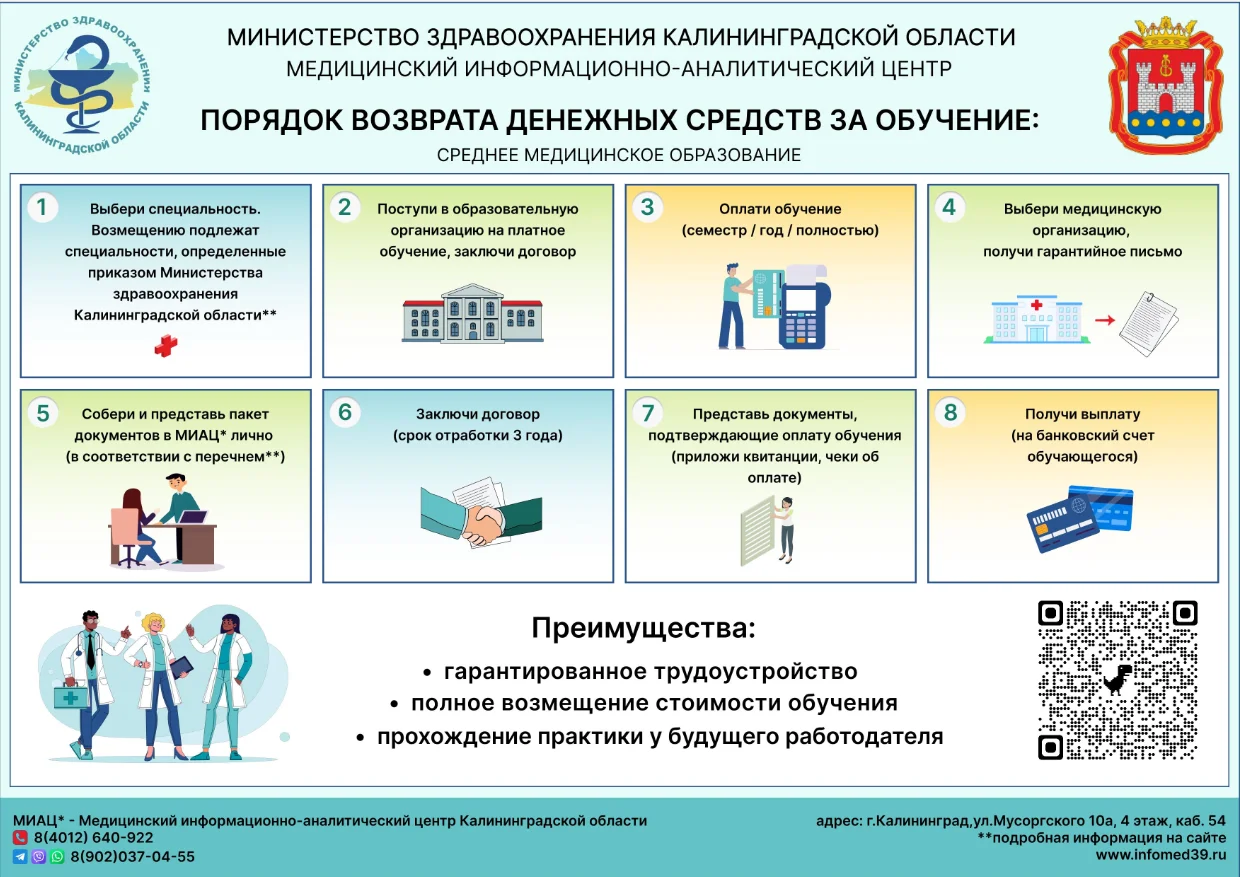 МИНИСТЕРСТВО ЗДРАВООХРАНЕНИЯ КАЛИНИНГРАДСКОЙ ОБЛАСТИ

МИНИСТЕРСТВО ЗДРАВООХРАНЕНИЯ КАЛИНИНГРАДСКОЙ ОБЛАСТИ
МЕДИЦИНСКИЙ ИНФОРМАЦИОННО-АНАЛИТИЧЕСКИЙ ЦЕНТР

ПОРЯДОК ВОЗВРАТА ДЕНЕЖНЫХ СРЕДСТВ ЗА ОБУЧЕНИЕ:
СРЕДНЕЕ МЕДИЦИНСКОЕ ОБРАЗОВАНИЕ

1 Выбери специальность. Возмещению подлежат специальности, определенные приказом Министерства здравоохранения Калининградской области**

2 Поступи в образовательную организацию на платное обучение, заключи договор

3 Оплати обучение (семестр / год / полностью)

4 Выбери медицинскую организацию, получи гарантийное письмо

5 Собери и представь пакет документов в МИАЦ* лично (в соответствии с перечнем**)

6 Заключи договор (срок отработки 3 года)

7 Представь документы, подтверждающие оплату обучения (приложи квитанции, чеки об оплате)

8 Получи выплату (на банковский счет обучающегося)

Преимущества:
• гарантированное трудоустройство
• полное возмещение стоимости обучения
• прохождение практики у будущего работодателя

МИАЦ* - Медицинский информационно-аналитический центр Калининградской области
8(4012) 640-922
8(902)037-04-55

адрес: г.Калининград,ул.Мусоргского 10а, 4 этаж, каб. 54
**подробная информация на сайте
www.infomed39.ru